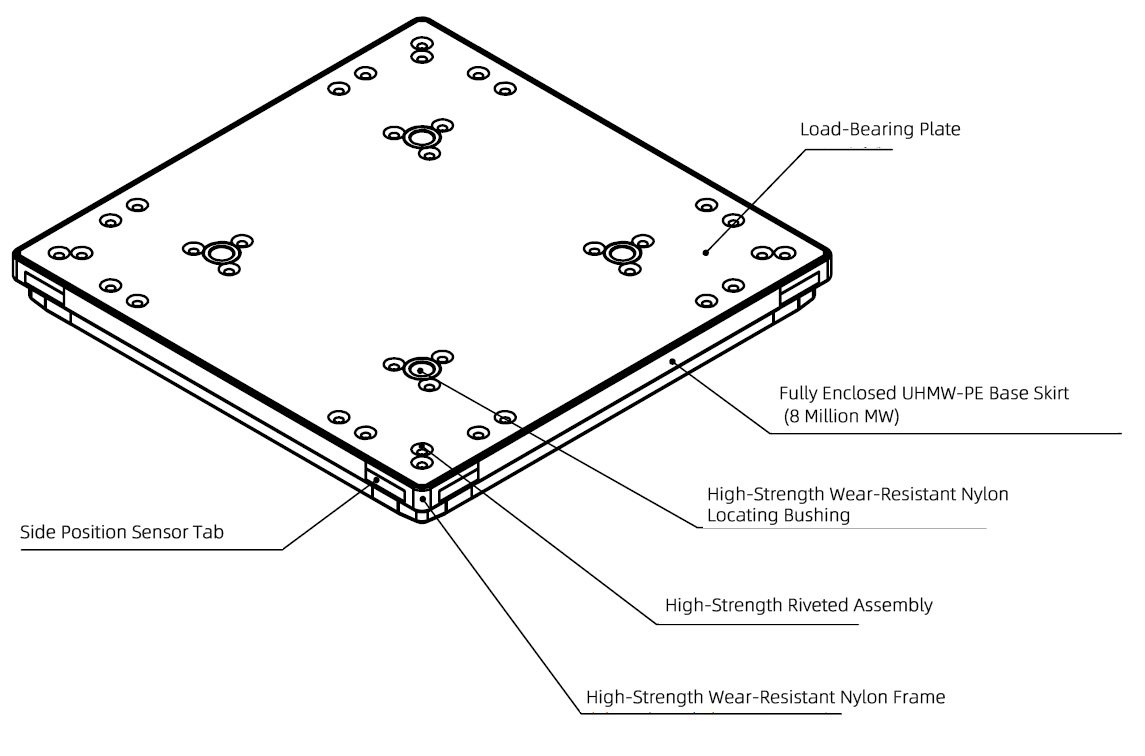 Load-Bearing Plate

Fully Enclosed UHMW-PE Base Skirt
(8 Million MW)

High-Strength Wear-Resistant Nylon Locating Bushing

Side Position Sensor Tab

High-Strength Riveted Assembly

High-Strength Wear-Resistant Nylon Frame